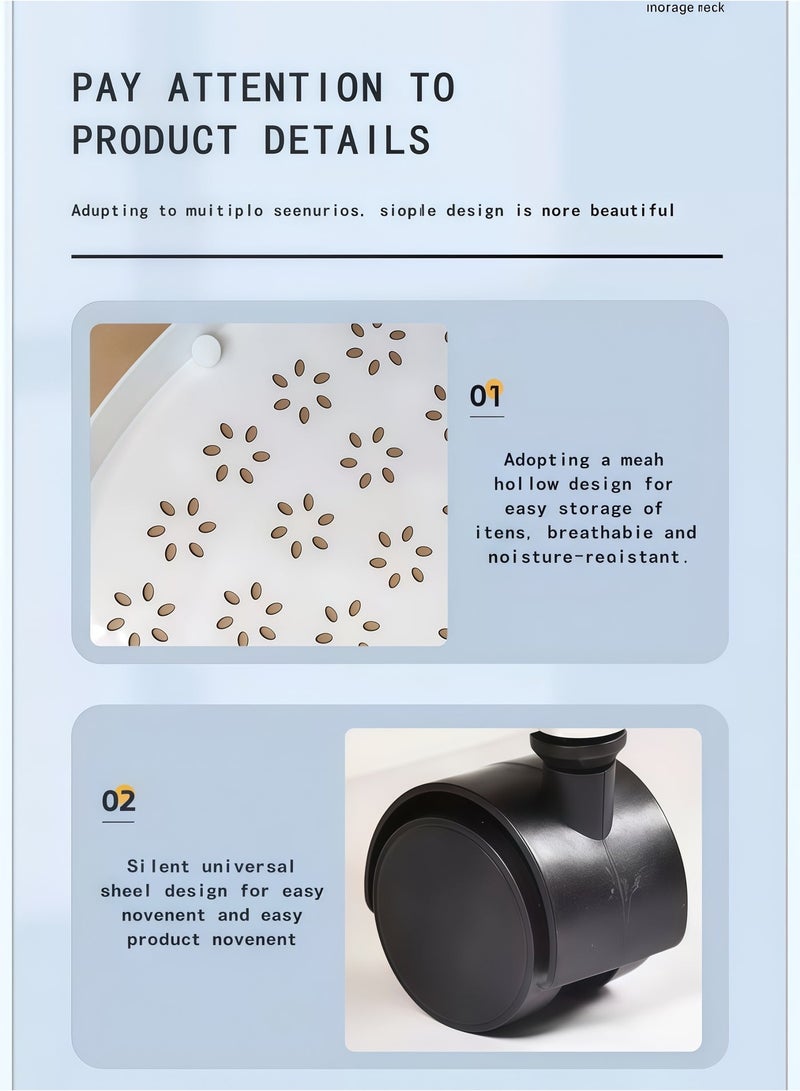 inorage neck

PAY ATTENTION TO PRODUCT DETAILS

Adupting to muitiplo seenurios. siople design is nore beautiful

01

Adopting a meah hollow design for easy storage of itens, breathabie and noisture-reaistant.

02

Silent universal sheel design for easy novenent and easy product novenent